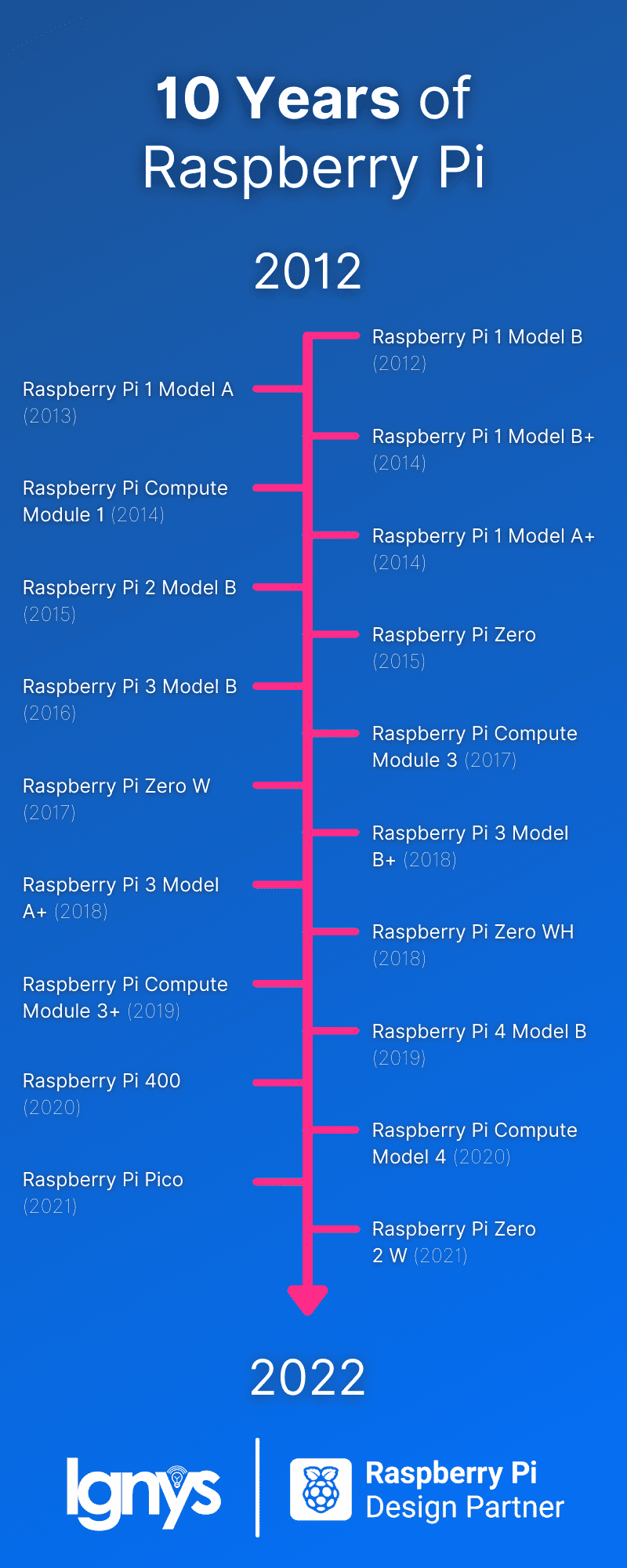 10 Years of Raspberry Pi

2012

Raspberry Pi 1 Model B (2012)

Raspberry Pi 1 Model A (2013)

Raspberry Pi 1 Model B+ (2014)

Raspberry Pi Compute Module 1 (2014)

Raspberry Pi 1 Model A+ (2014)

Raspberry Pi 2 Model B (2015)

Raspberry Pi Zero (2015)

Raspberry Pi 3 Model B (2016)

Raspberry Pi Compute Module 3 (2017)

Raspberry Pi Zero W (2017)

Raspberry Pi 3 Model B+ (2018)

Raspberry Pi 3 Model A+ (2018)

Raspberry Pi Zero WH (2018)

Raspberry Pi Compute Module 3+ (2019)

Raspberry Pi 4 Model B (2019)

Raspberry Pi 400 (2020)

Raspberry Pi Compute Model 4 (2020)

Raspberry Pi Pico (2021)

Raspberry Pi Zero 2 W (2021)

2022

Ignys

Raspberry Pi Design Partner